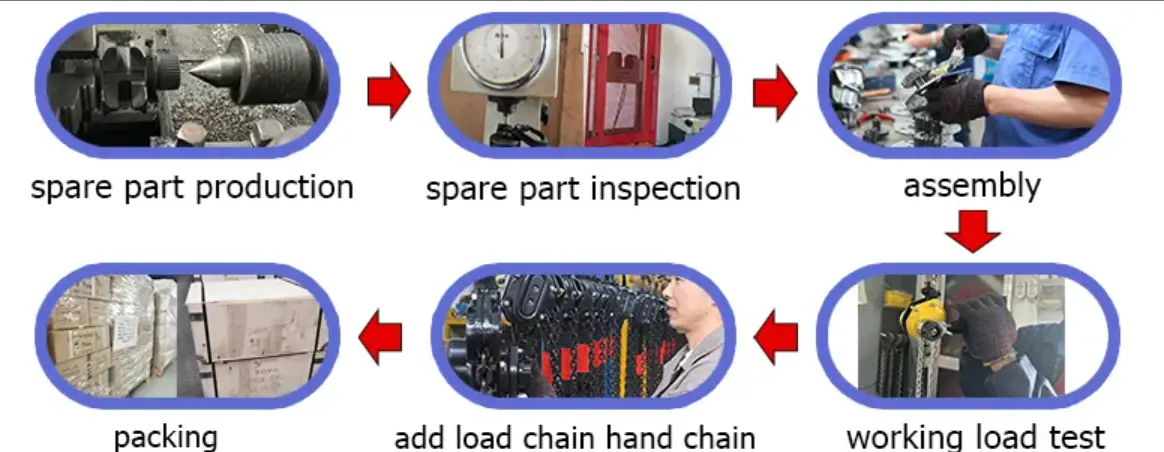 spare part production

spare part inspection

assembly

working load test

add load chain hand chain

packing